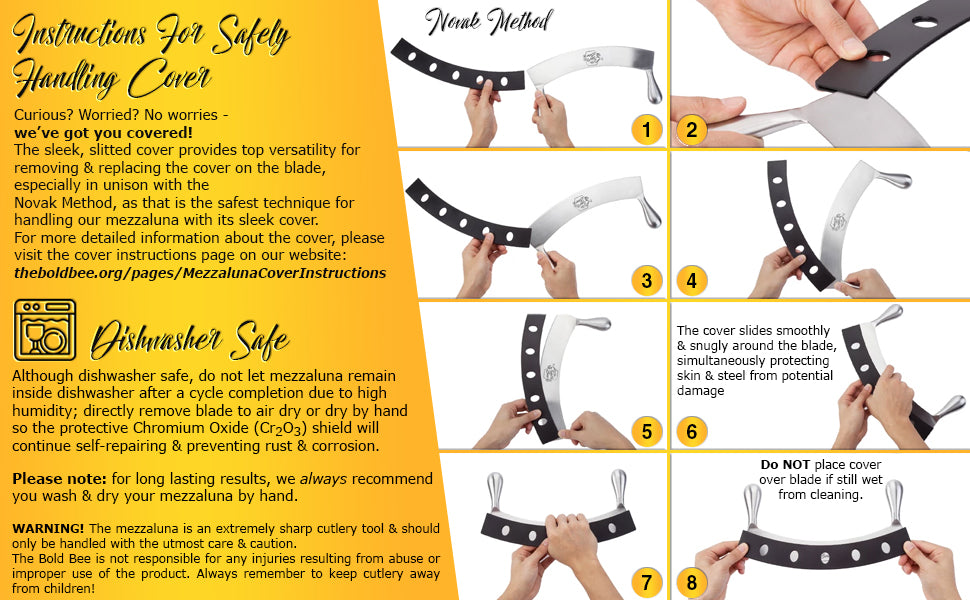 Instructions For Safely Handling Cover

Curious? Worried? No worries - we've got you covered!
The sleek, slitted cover provides top versatility for removing & replacing the cover on the blade, especially in unison with the Novak Method, as that is the safest technique for handling our mezzaluna with its sleek cover.
For more detailed information about the cover, please visit the cover instructions page on our website:
theboldbee.org/pages/MezzalunaCoverInstructions

Dishwasher Safe

Although dishwasher safe, do not let mezzaluna remain inside dishwasher after a cycle completion due to high humidity; directly remove blade to air dry or dry by hand so the protective Chromium Oxide ($Cr_2O_3$) shield will continue self-repairing & preventing rust & corrosion.

Please note: for long lasting results, we always recommend you wash & dry your mezzaluna by hand.

WARNING! The mezzaluna is an extremely sharp cutlery tool & should only be handled with the utmost care & caution.
The Bold Bee is not responsible for any injuries resulting from abuse or improper use of the product. Always remember to keep cutlery away from children!

Novak Method

1

2

3

4

5

The cover slides smoothly & snugly around the blade, simultaneously protecting skin & steel from potential damage

6

7

Do NOT place cover over blade if still wet from cleaning.

8